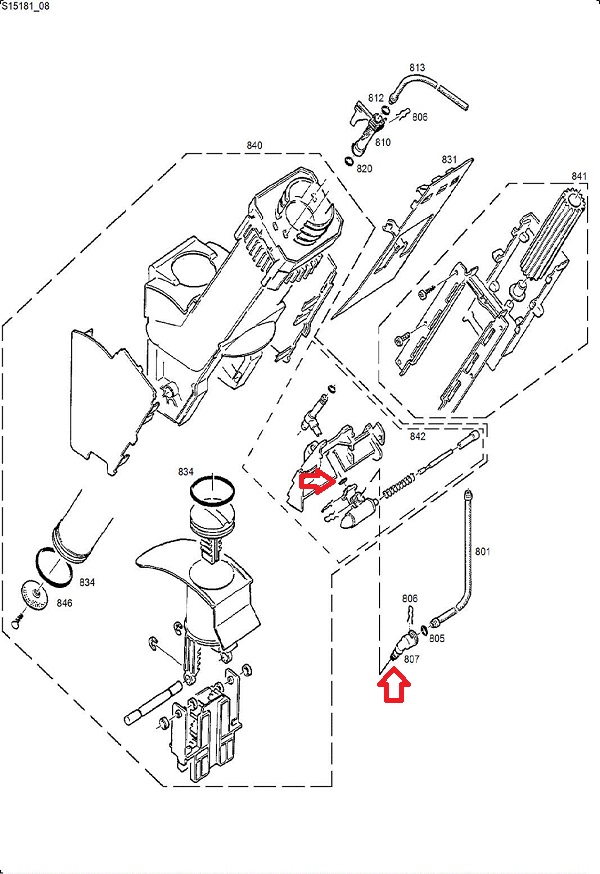 S15181_08

813
812
806
810
820
840
831
841
842
834
801
834
846
806
805
807